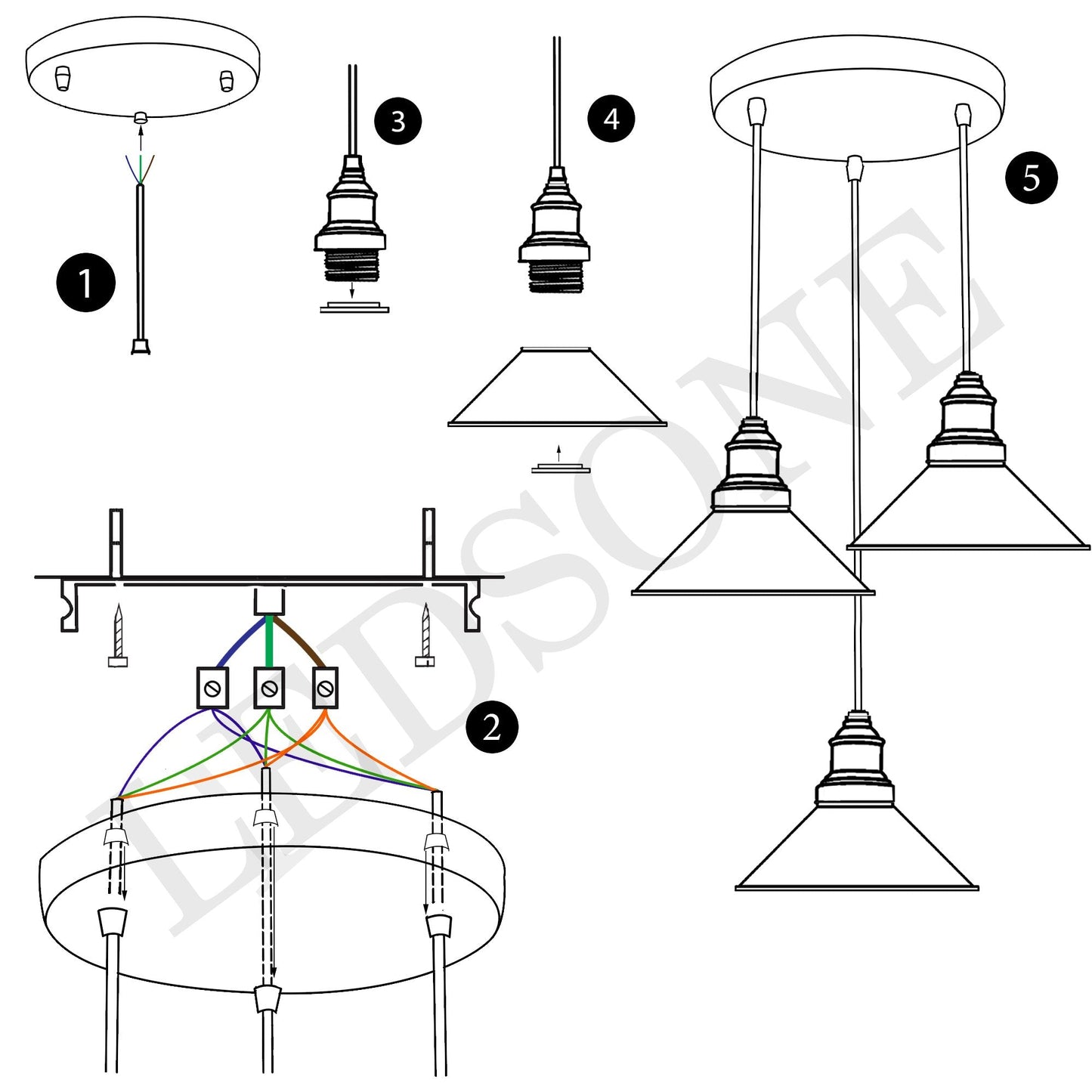 1

3

4

5

2

LEDSONE