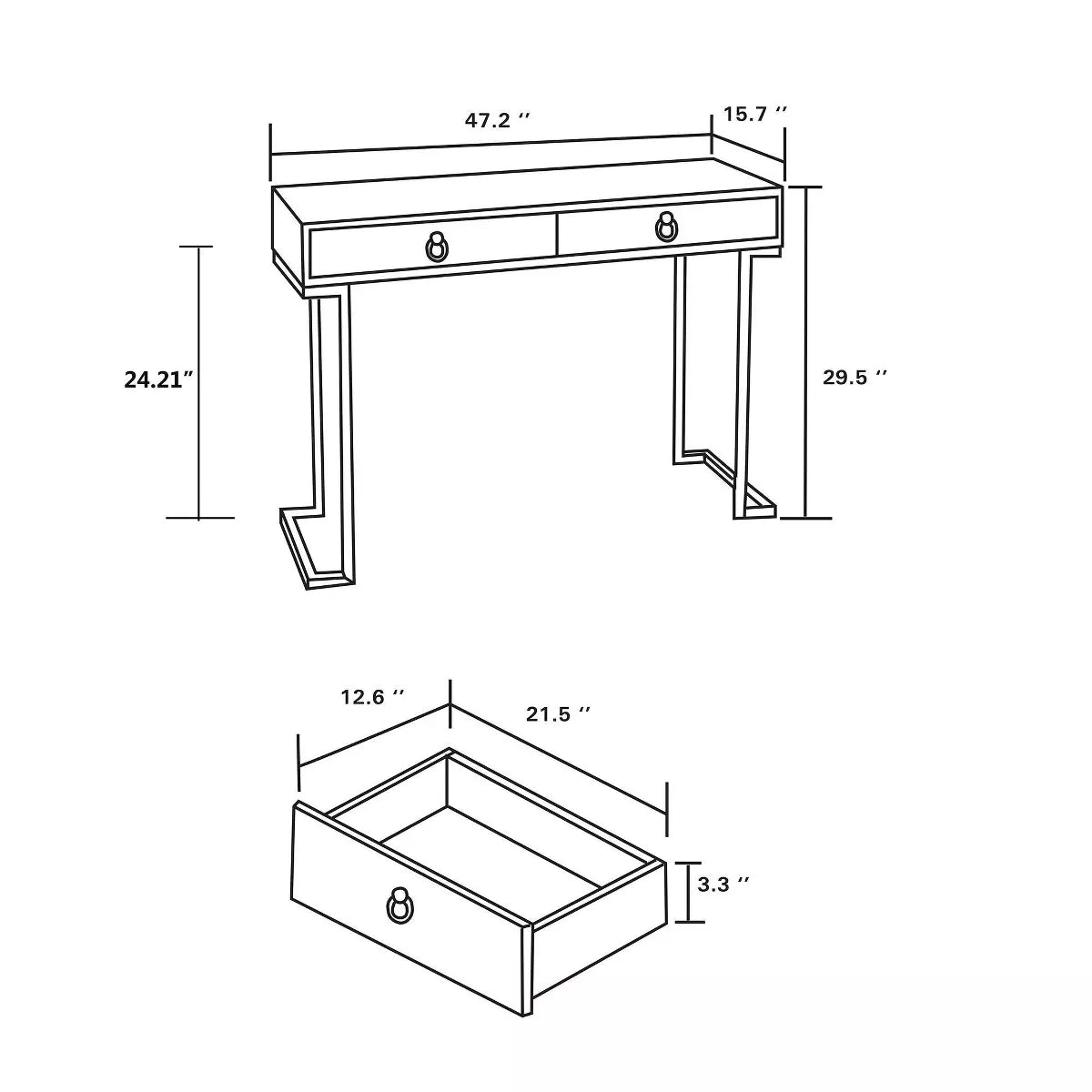 47.2 ''

15.7 ''

24.21"

29.5 ''

12.6 ''

21.5 ''

3.3 ''